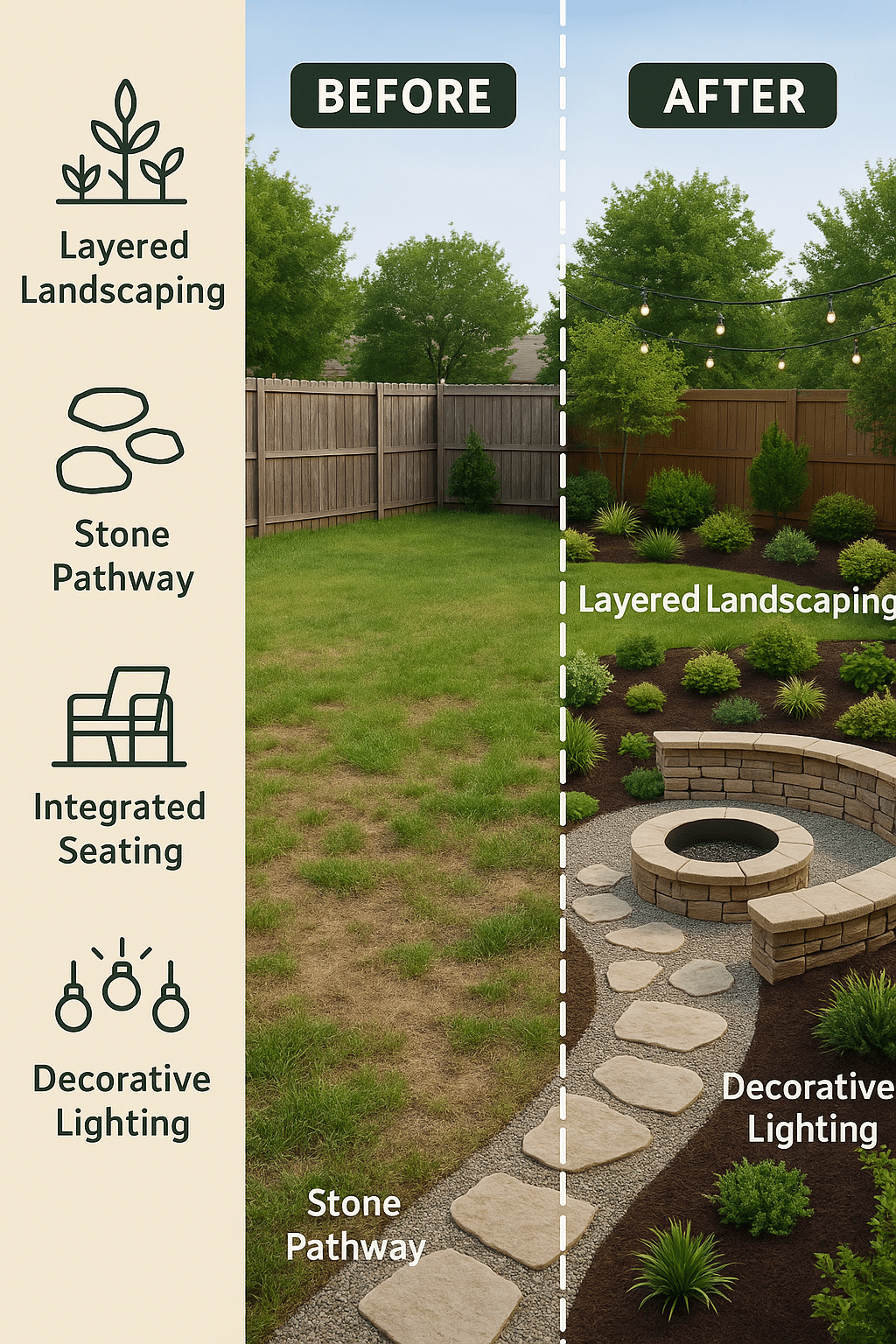 Layered Landscaping

Stone Pathway

Integrated Seating

Decorative Lighting

BEFORE

AFTER

Layered Landscaping

Decorative Lighting

Stone Pathway