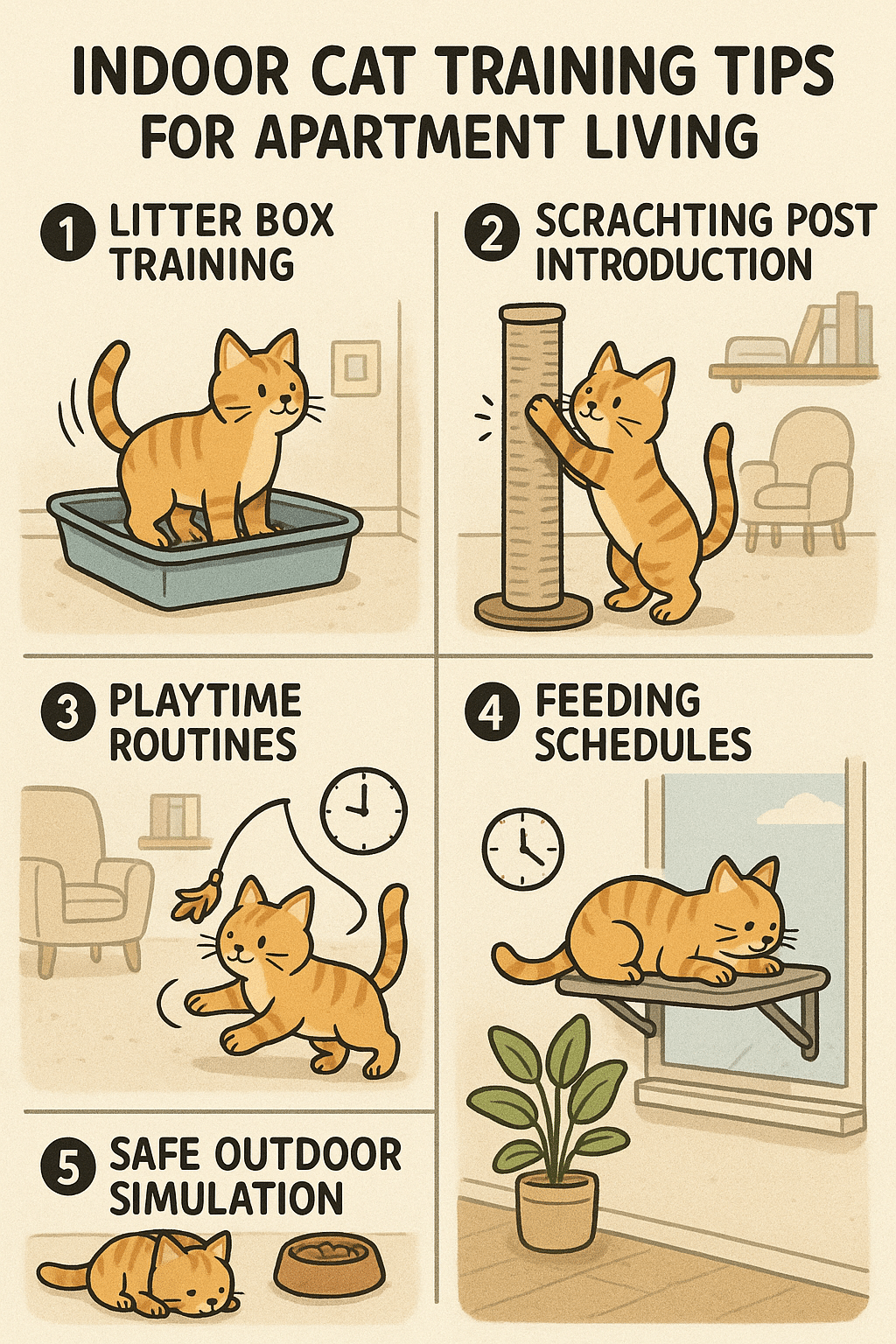 INDOOR CAT TRAINING TIPS FOR APARTMENT LIVING

1 LITTER BOX TRAINING

2 SCRACHTING POST INTRODUCTION

3 PLAYTIME ROUTINES

4 FEEDING SCHEDULES

5 SAFE OUTDOOR SIMULATION